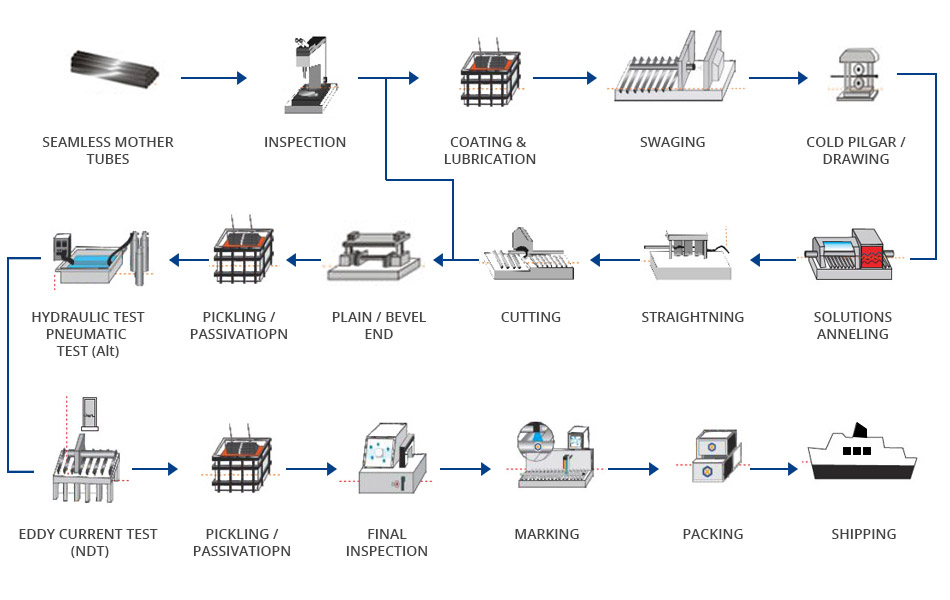 SEAMLESS MOTHER TUBES

INSPECTION

COATING & LUBRICATION

SWAGING

COLD PILGAR / DRAWING

SOLUTIONS ANNELING

STRAIGHTNING

CUTTING

PLAIN / BEVEL END

PICKLING / PASSIVATIOPN

HYDRAULIC TEST PNEUMATIC TEST (Alt)

EDDY CURRENT TEST (NDT)

PICKLING / PASSIVATIOPN

FINAL INSPECTION

MARKING

PACKING

SHIPPING